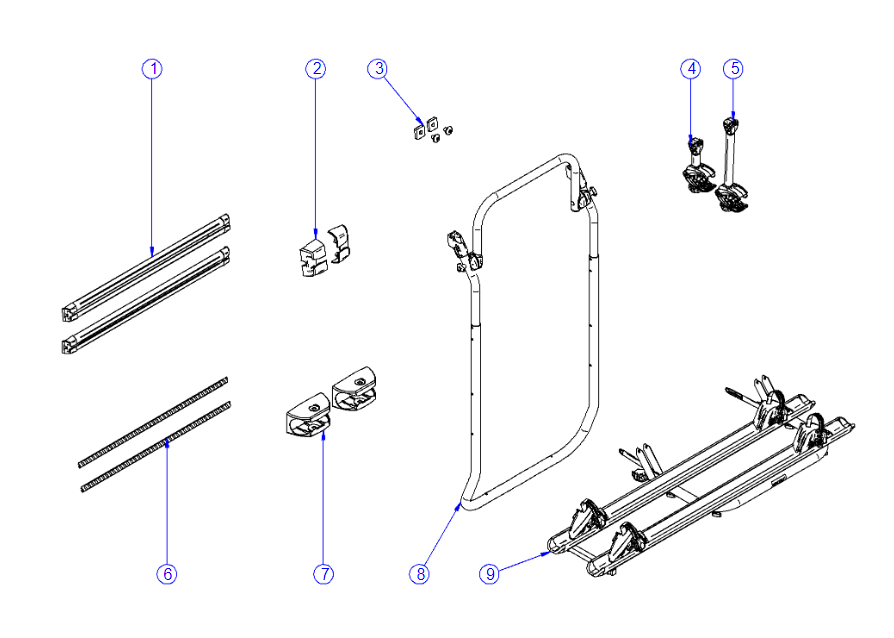 1
2
3
4
5
6
7
8
9