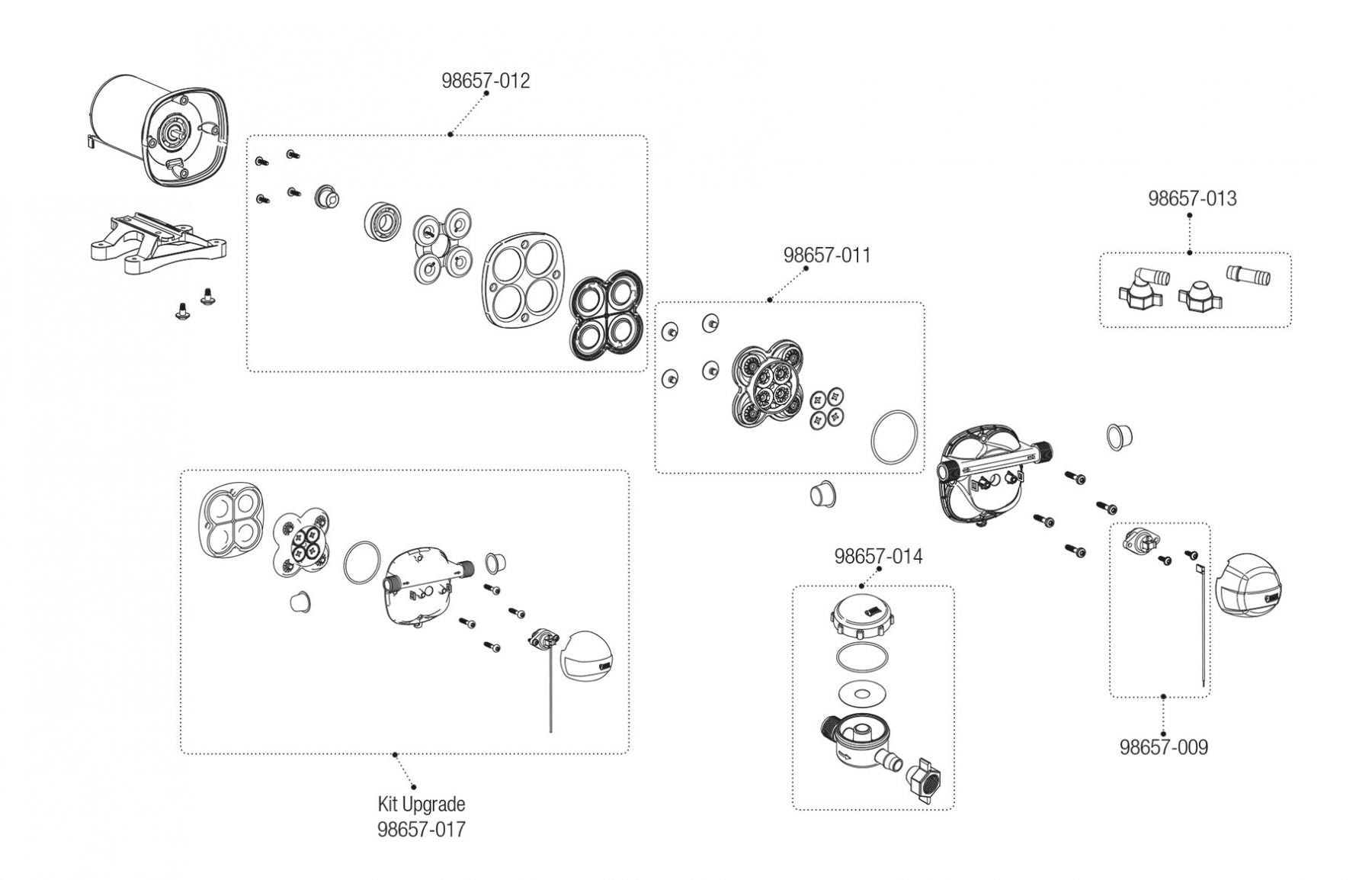 98657-012

98657-013

98657-011

98657-014

98657-009

Kit Upgrade
98657-017