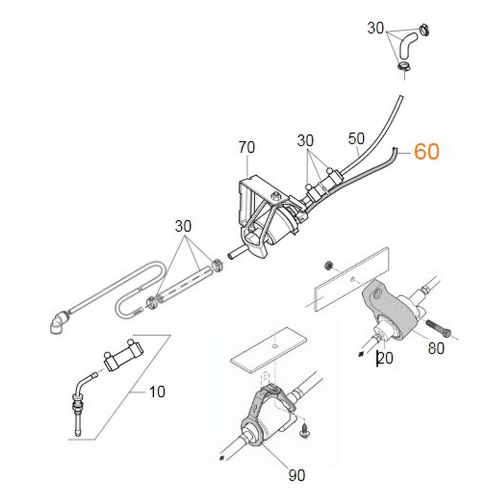 30

70

30

50

60

30

80

20

10

90