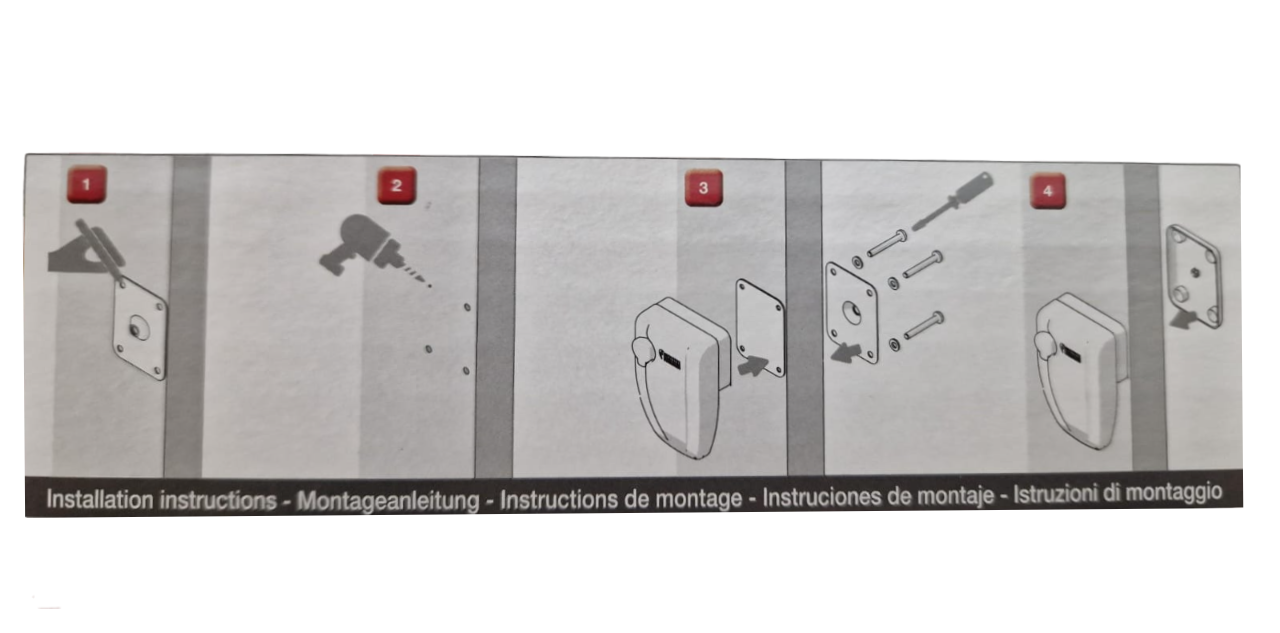 1

2

3

4

Installation instructions - Montageanleitung - Instructions de montage - Instruciones de montaje - Istruzioni di montaggio