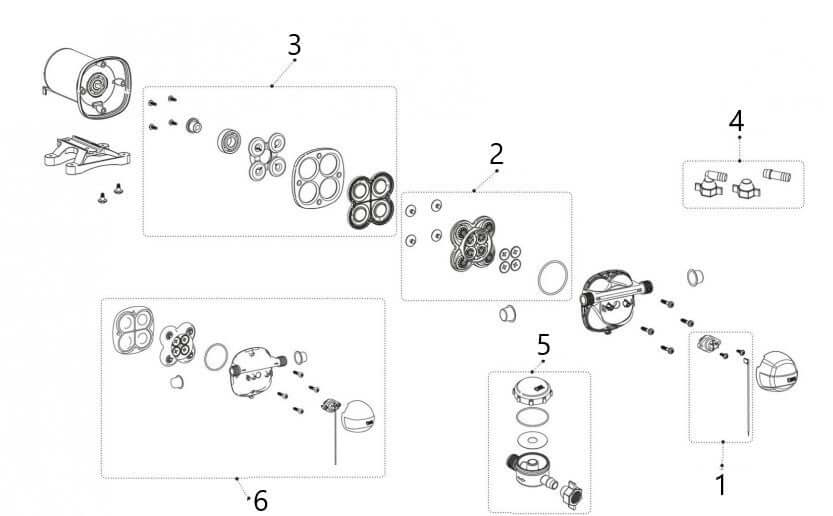 3
4
2
5
6
1