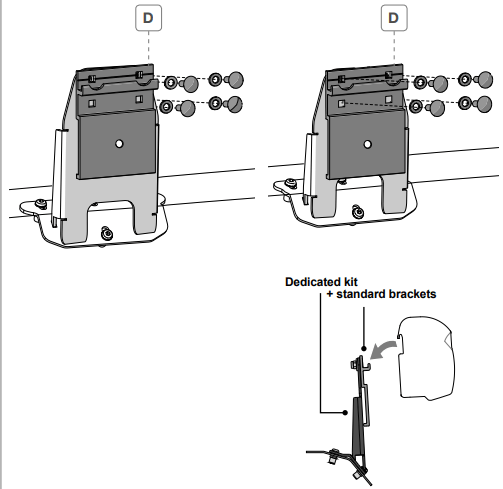 D

D

Dedicated kit
+ standard brackets