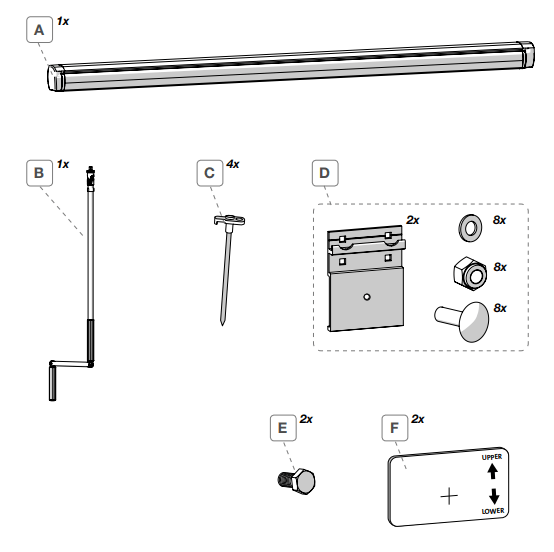 A 1x

B 1x

C 4x

D

2x

8x

8x

8x

E 2x

F 2x

UPPER

LOWER