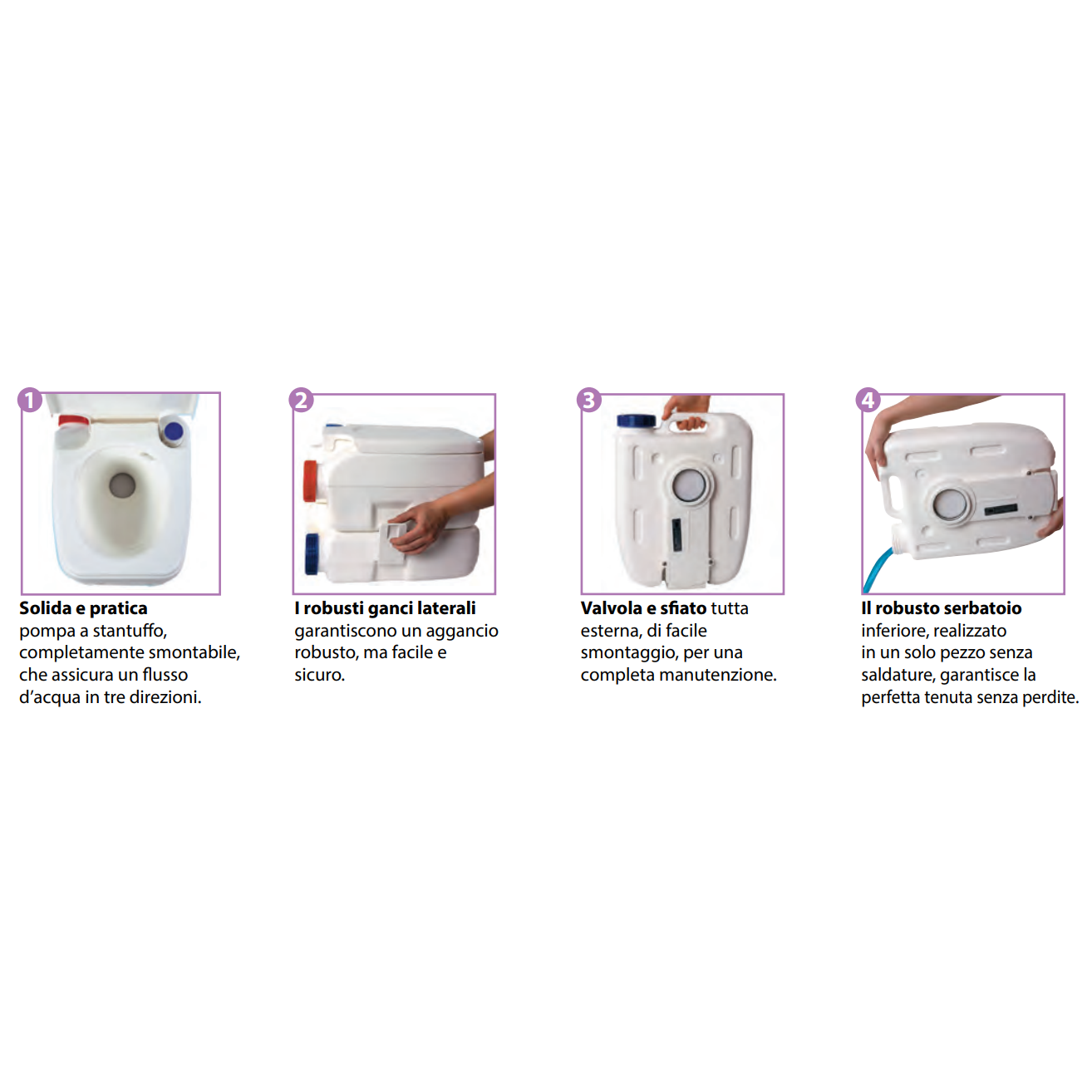 1

Solida e pratica pompa a stantuffo, completamente smontabile, che assicura un flusso d'acqua in tre direzioni.

2

I robusti ganci laterali garantiscono un aggancio robusto, ma facile e sicuro.

3

Valvola e sfiato tutta esterna, di facile smontaggio, per una completa manutenzione.

4

Il robusto serbatoio inferiore, realizzato in un solo pezzo senza saldature, garantisce la perfetta tenuta senza perdite.