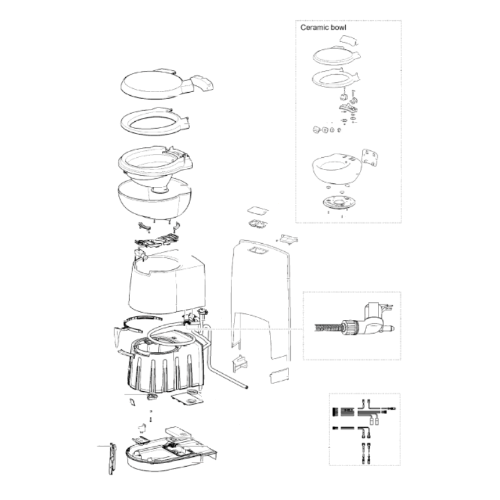 Ceramic bowl