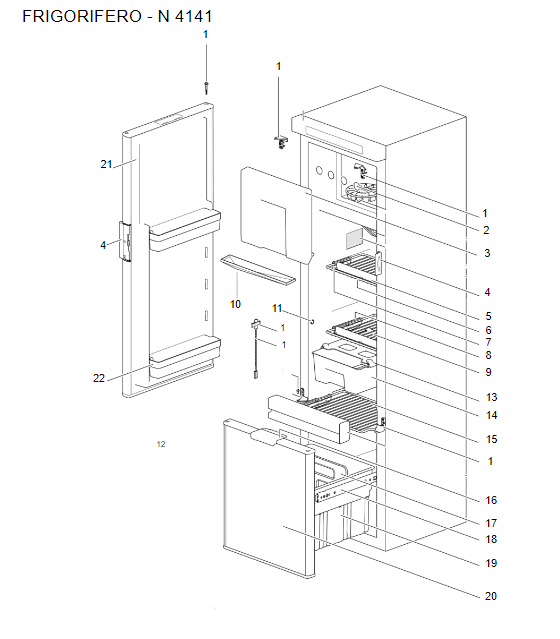 FRIGORIFERO - N 4141

1
1
21
4
10
11
1
1
22
12
1
2
3
4
5
6
7
8
9
13
14
15
1
16
17
18
19
20