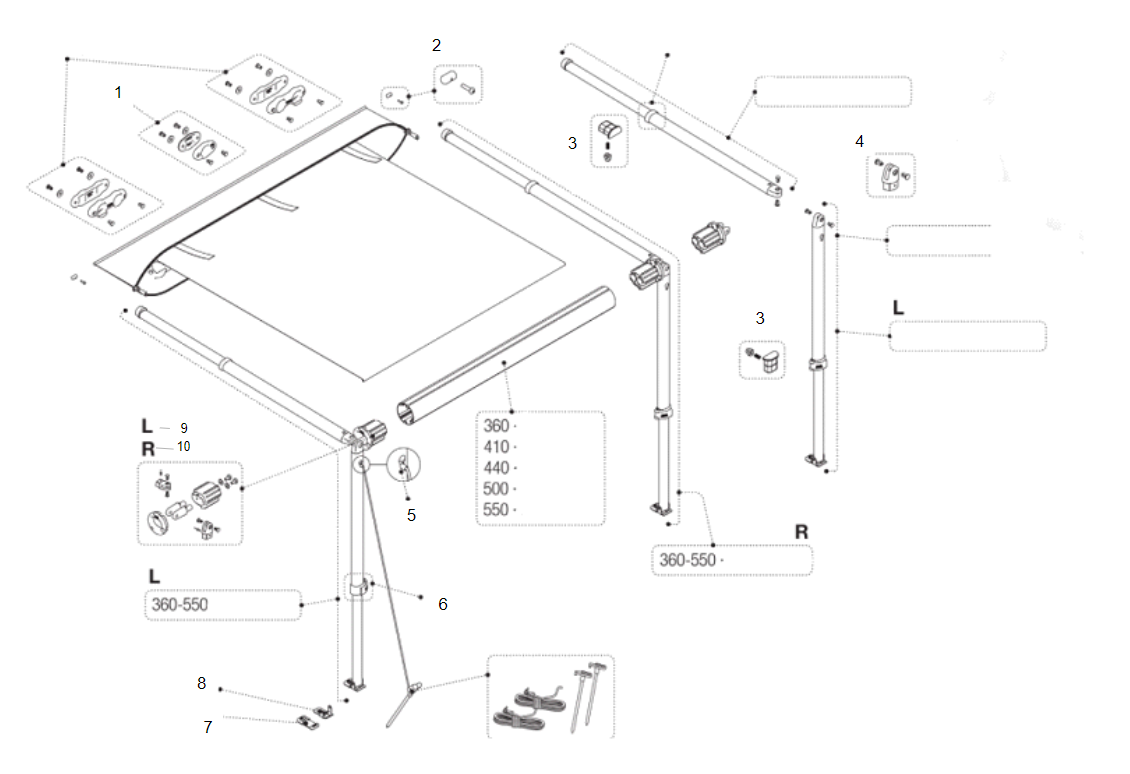 1

2

3

4

L

3

L 9
R 10

360 ·
410 ·
440 ·
500 ·
550 ·

5

R

360-550 ·

L

360-550

6

8

7