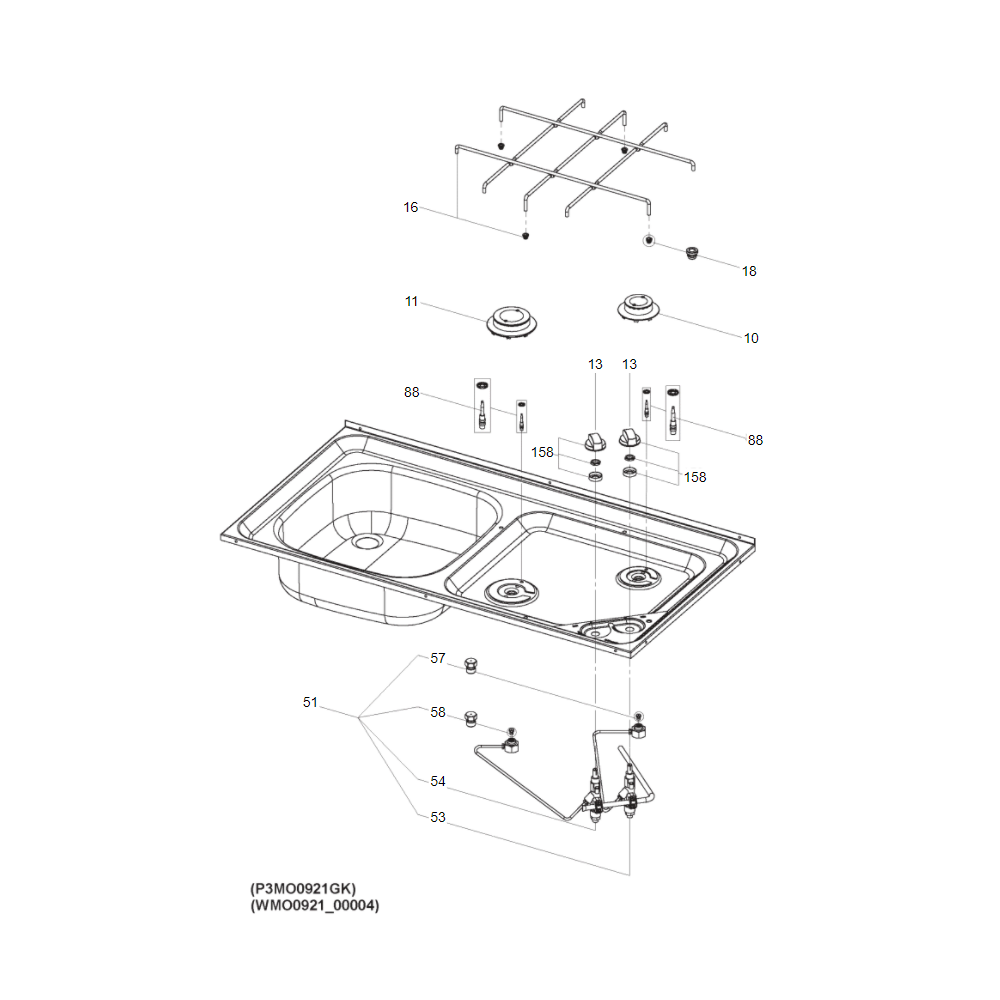 16

18

11

10

13

13

88

88

158

158

57

51

58

54

53

(P3MO0921GK)
(WMO0921_00004)