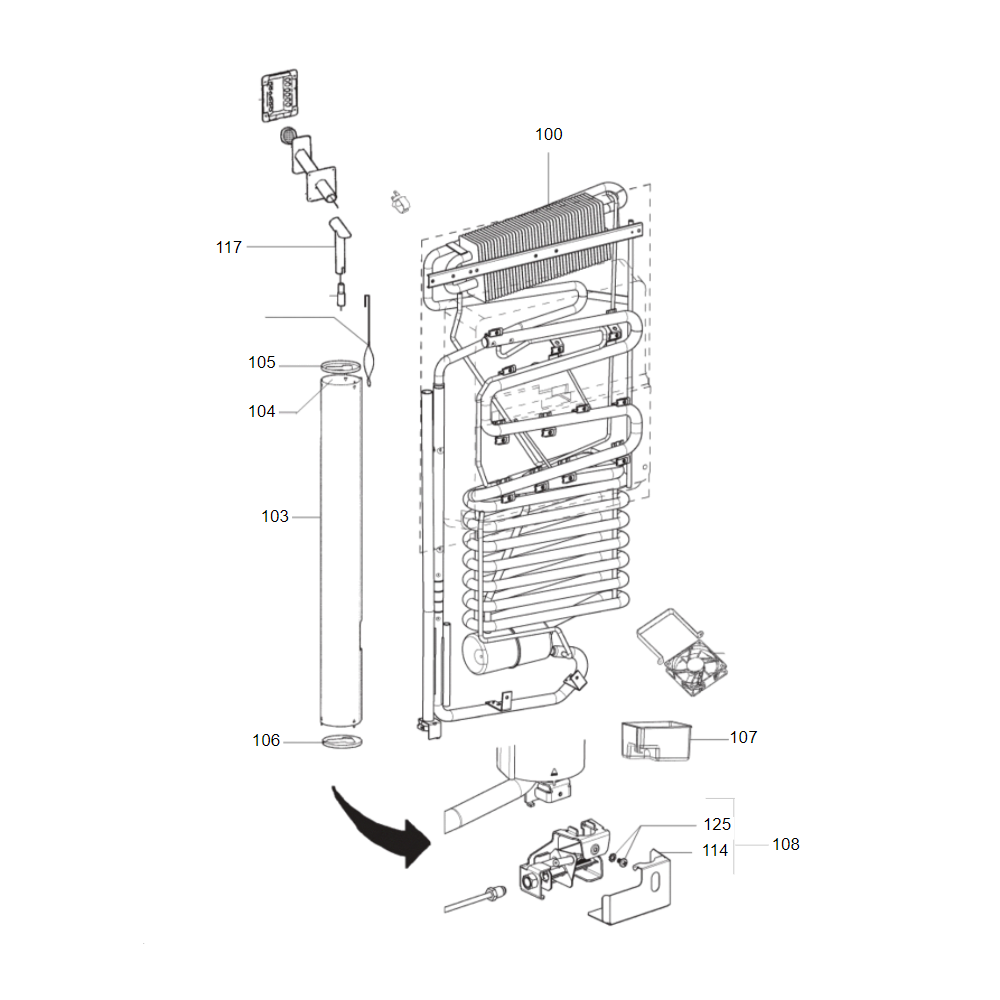 100

117

105

104

103

106

107

125

114

108