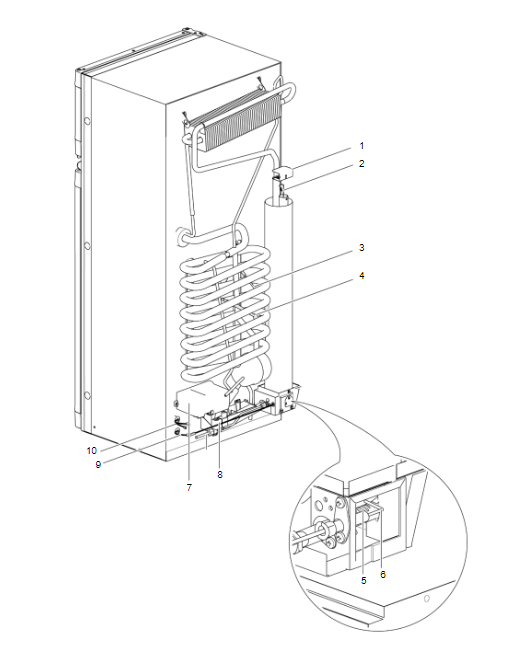 1
2
3
4
10
9
8
7
5
6