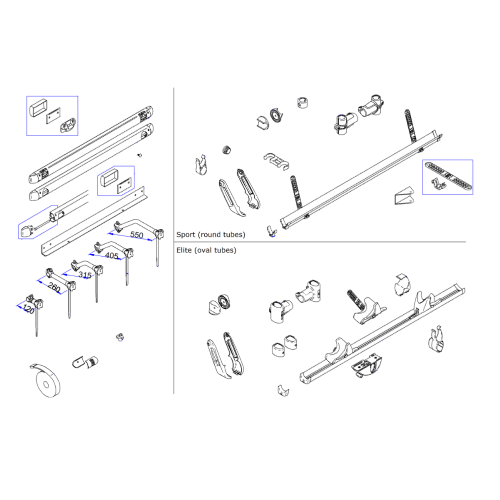 550
405
315
260
120
Sport (round tubes)
Elite (oval tubes)