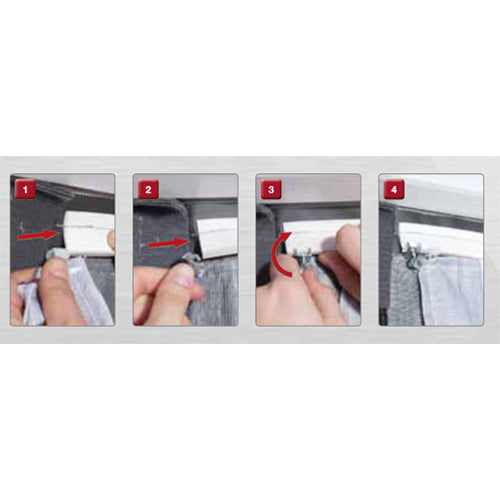 1

2

3

4