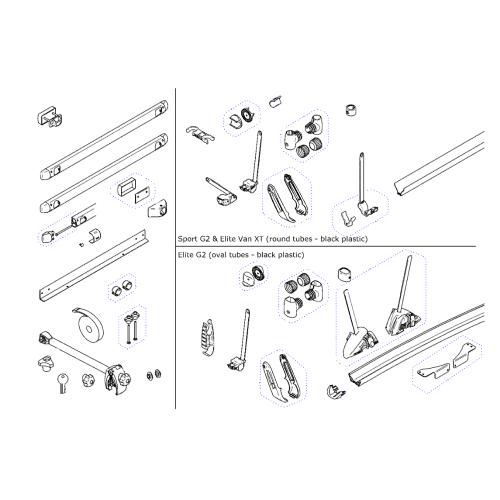 Sport G2 & Elite Van XT (round tubes - black plastic)

Elite G2 (oval tubes - black plastic)