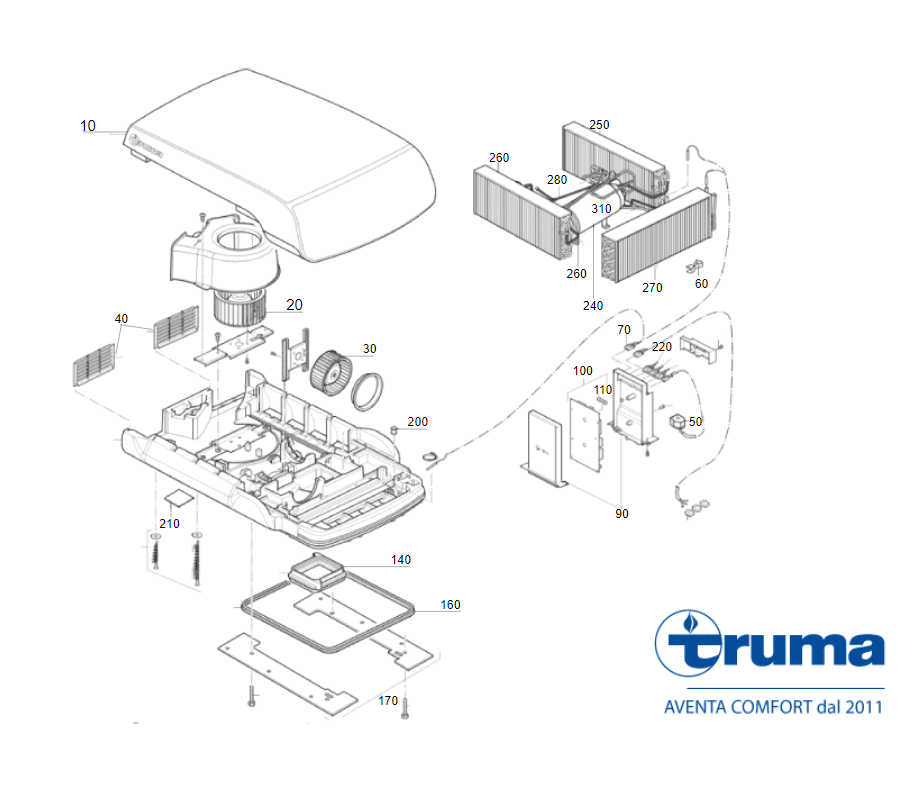 10

250

260

280

310

260

240

270

60

20

40

30

70

220

100

110

50

200

90

210

140

160

170

truma

AVENTA COMFORT dal 2011