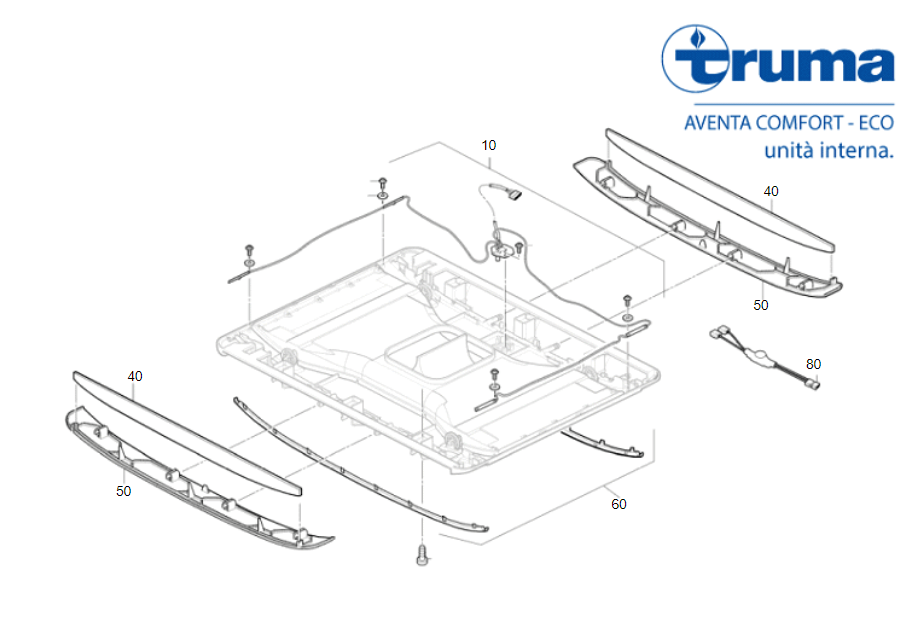 truma
AVENTA COMFORT - ECO
unità interna.

10
40
50
80
40
50
60