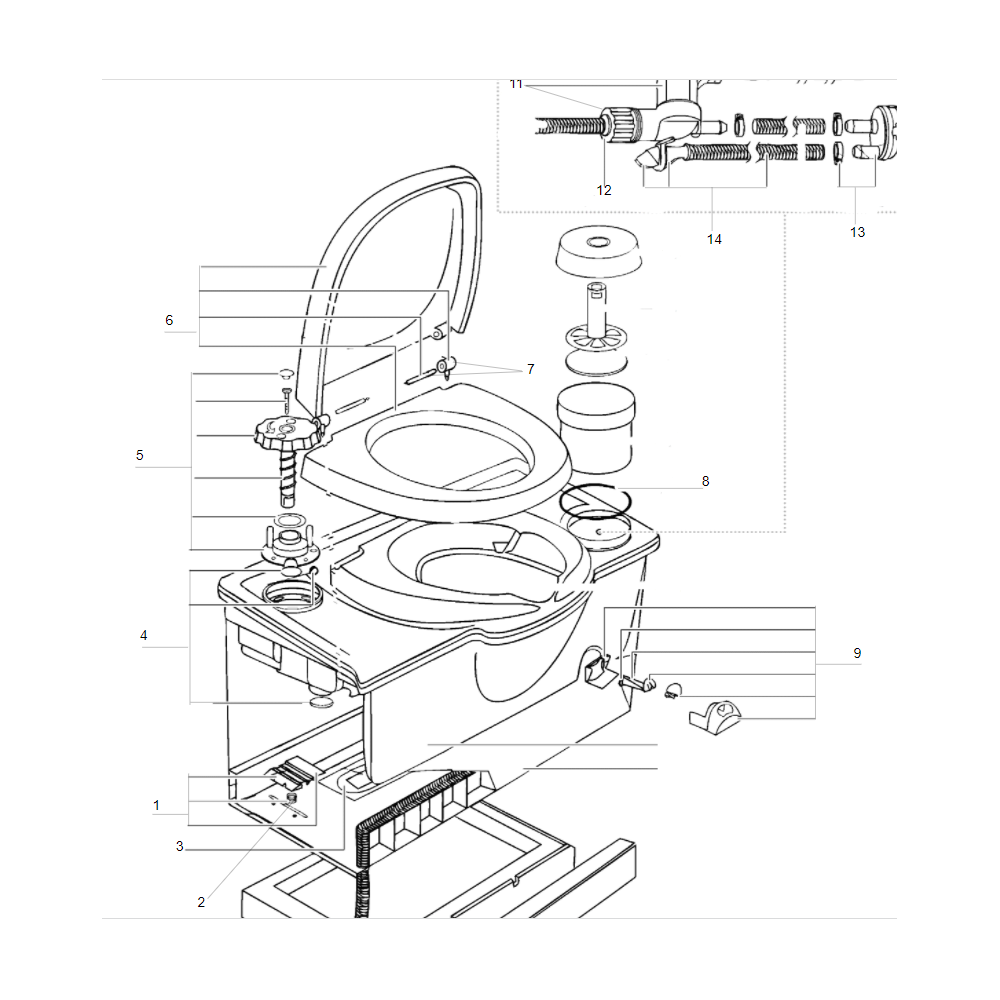 11
12
14
13
6
7
5
8
4
9
1
3
2