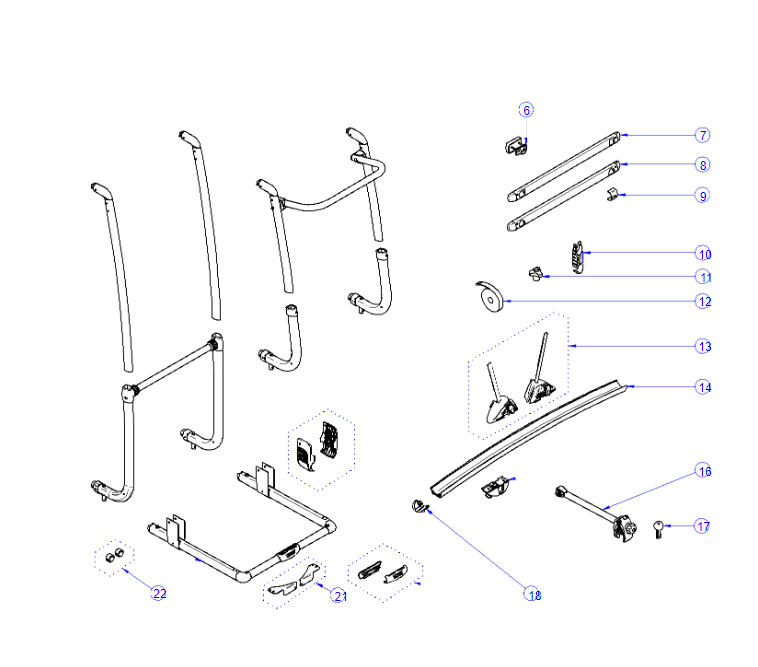 6
7
8
9
10
11
12
13
14
16
17
18
21
22