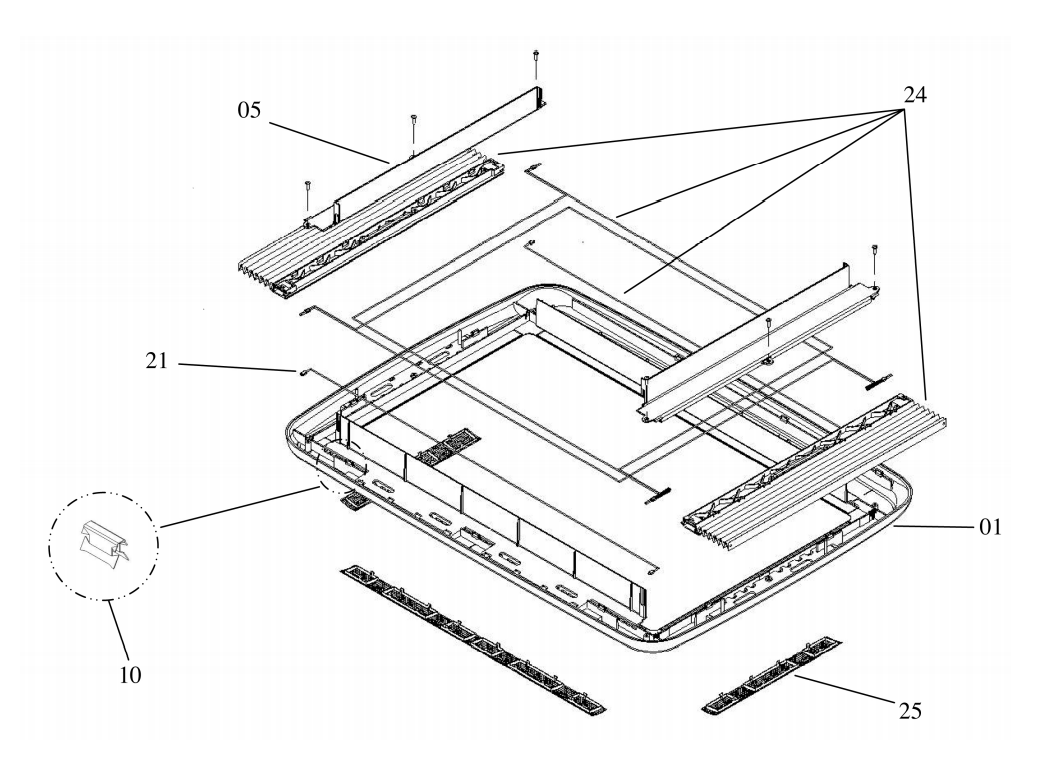 05

24

21

01

10

25